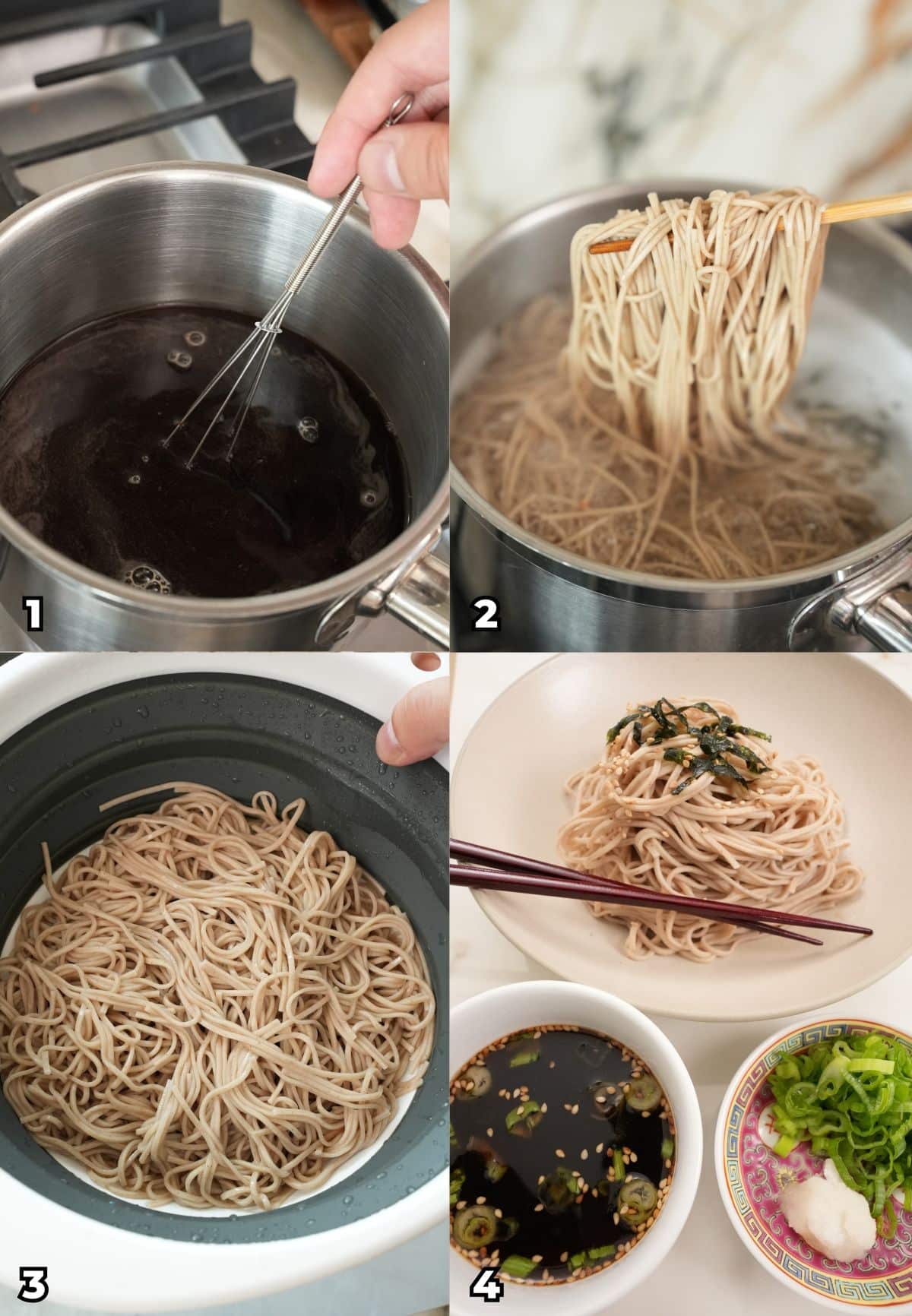 1
2
3
4