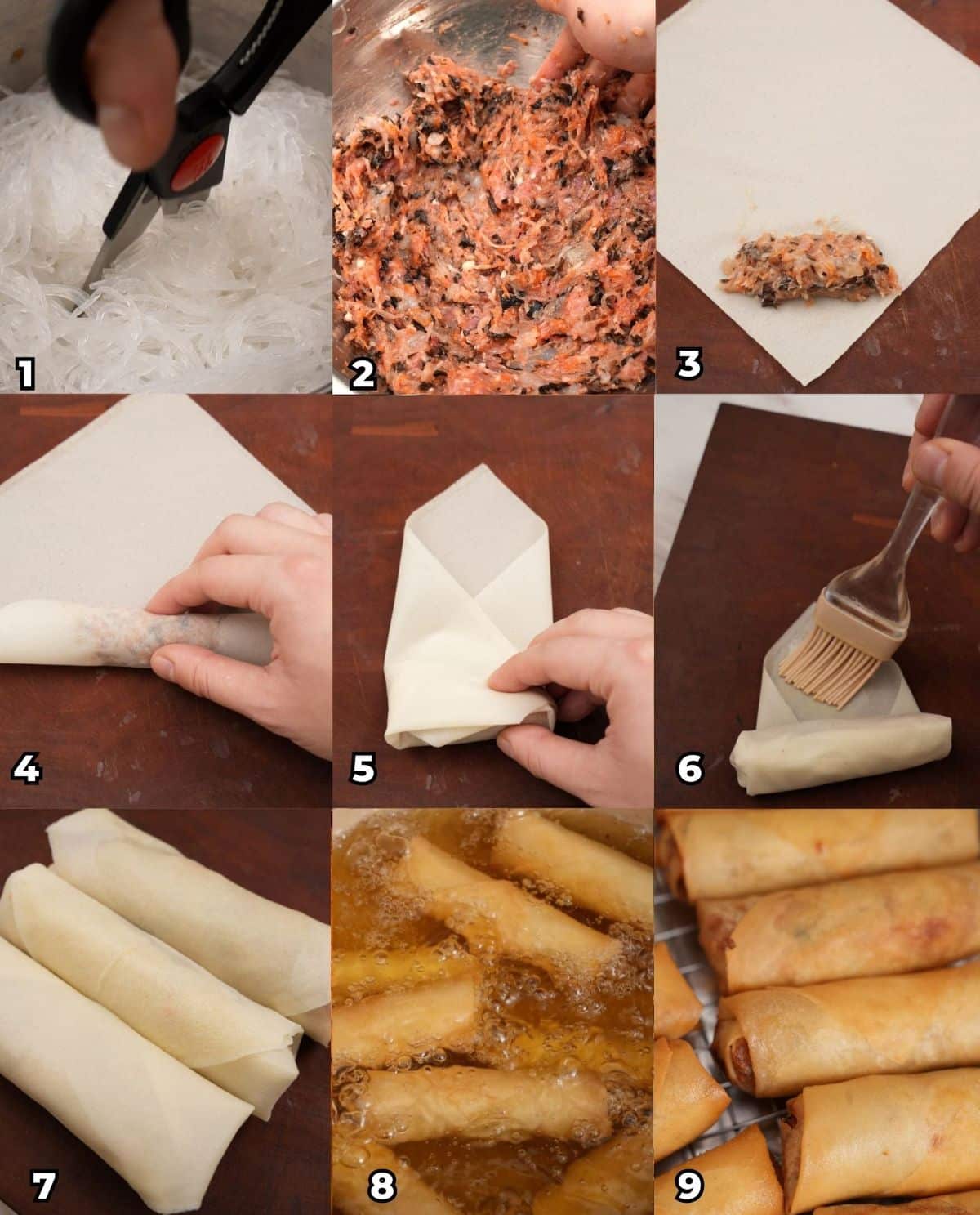 1
2
3
4
5
6
7
8
9