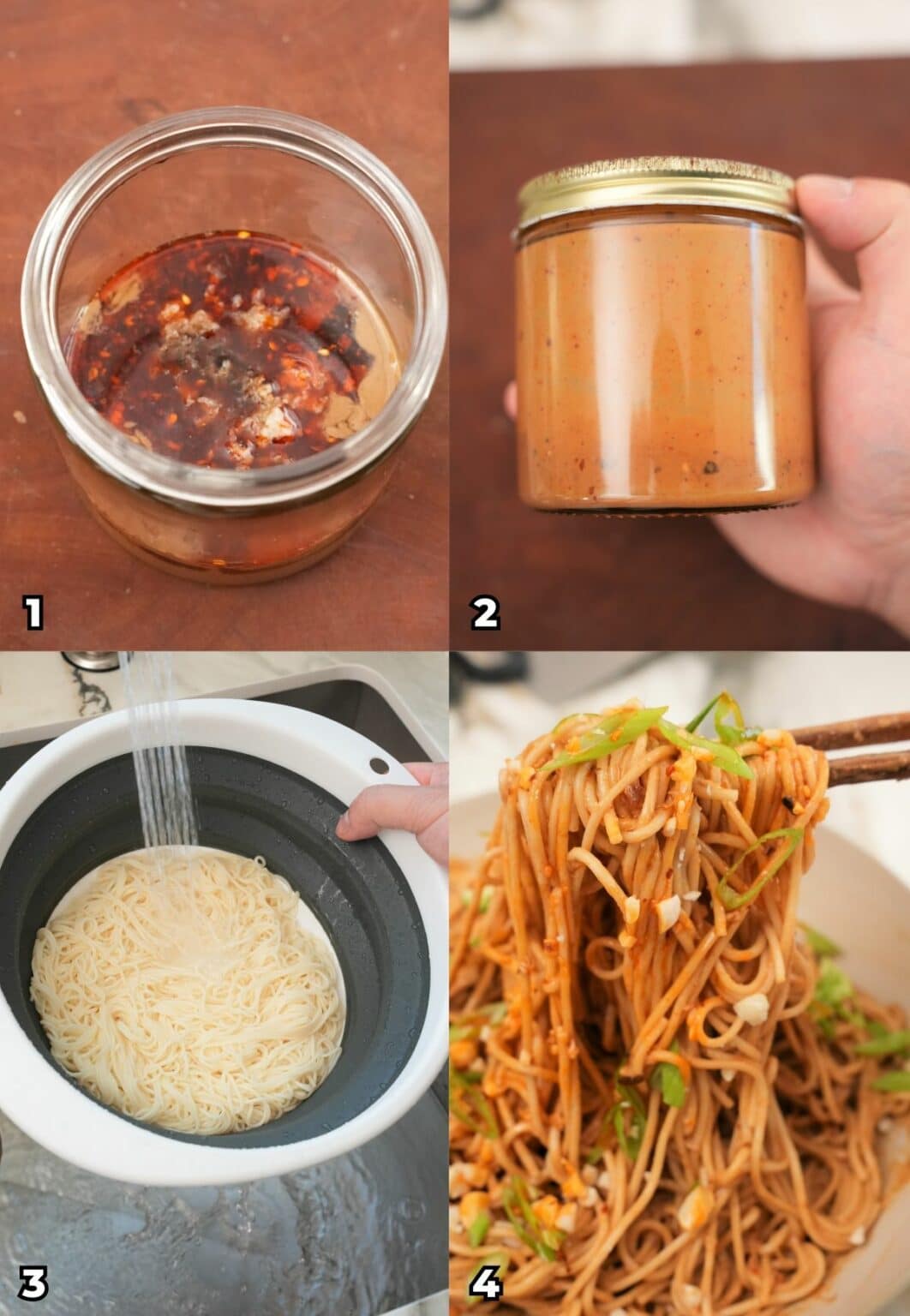 1
2
3
4